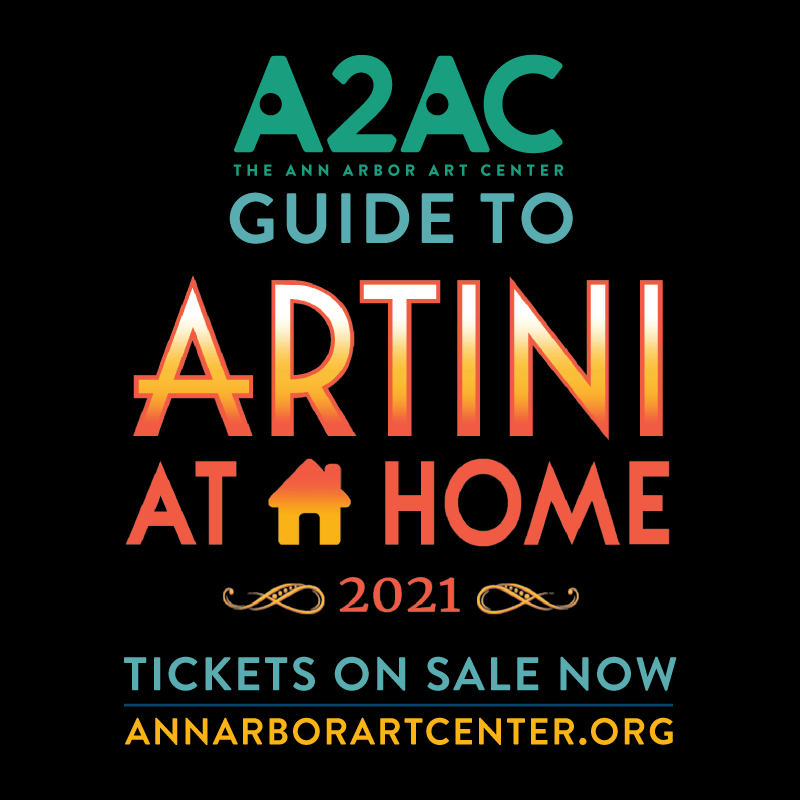 A2AC
THE ANN ARBOR ART CENTER
GUIDE TO
ARTINI
AT HOME
2021
TICKETS ON SALE NOW
ANNARBORARTCENTER.ORG