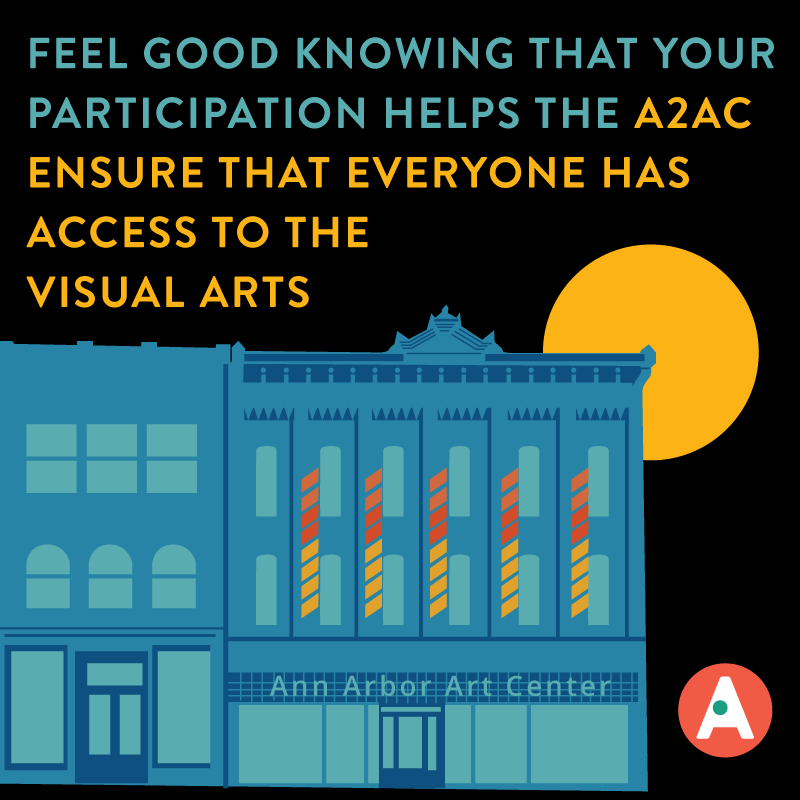 FEEL GOOD KNOWING THAT YOUR PARTICIPATION HELPS THE A2AC ENSURE THAT EVERYONE HAS ACCESS TO THE VISUAL ARTS

Ann Arbor Art Center

A