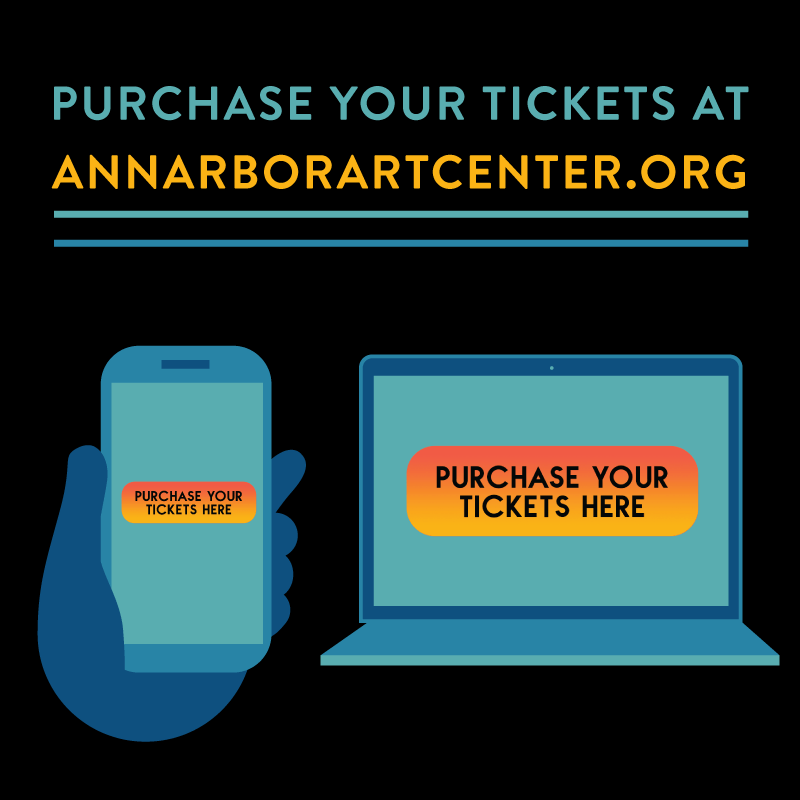 PURCHASE YOUR TICKETS AT
ANNARBORARTCENTER.ORG

PURCHASE YOUR TICKETS HERE

PURCHASE YOUR TICKETS HERE