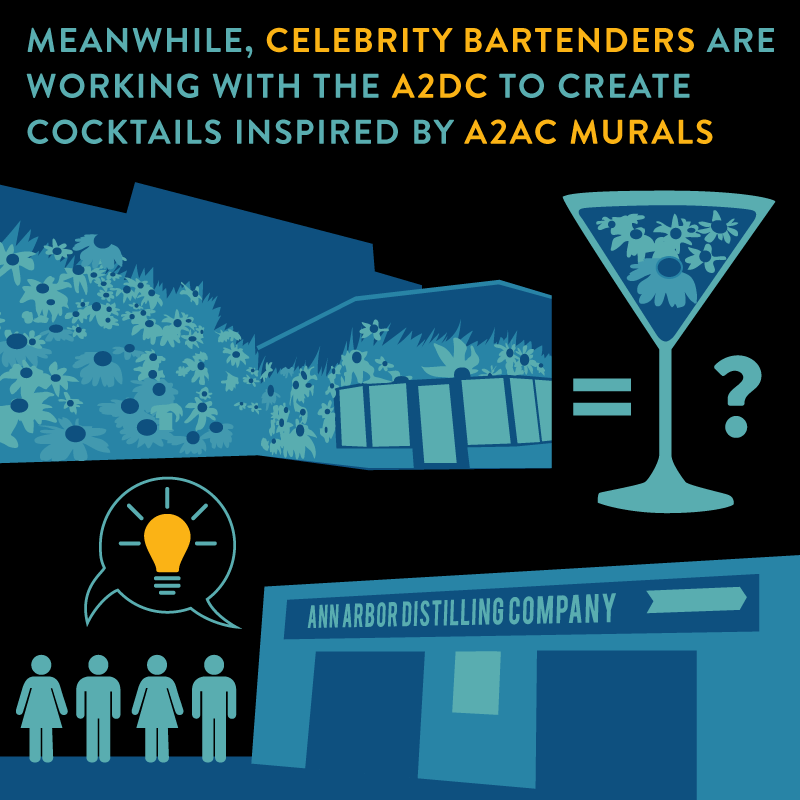 MEANWHILE, CELEBRITY BARTENDERS ARE WORKING WITH THE A2DC TO CREATE COCKTAILS INSPIRED BY A2AC MURALS

= ?

ANN ARBOR DISTILLING COMPANY