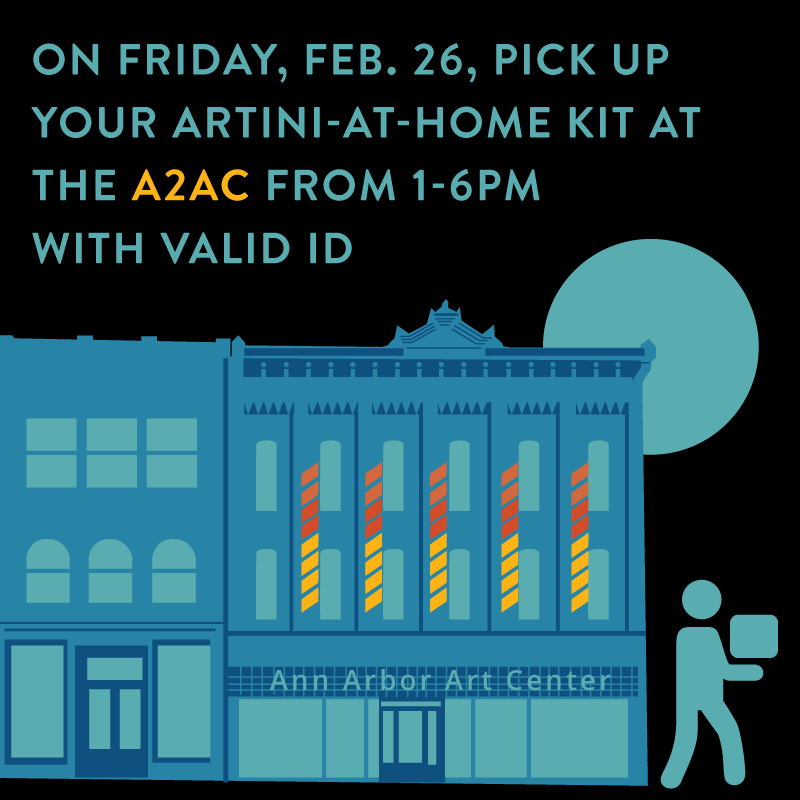 ON FRIDAY, FEB. 26, PICK UP YOUR ARTINI-AT-HOME KIT AT THE A2AC FROM 1-6PM WITH VALID ID

Ann Arbor Art Center