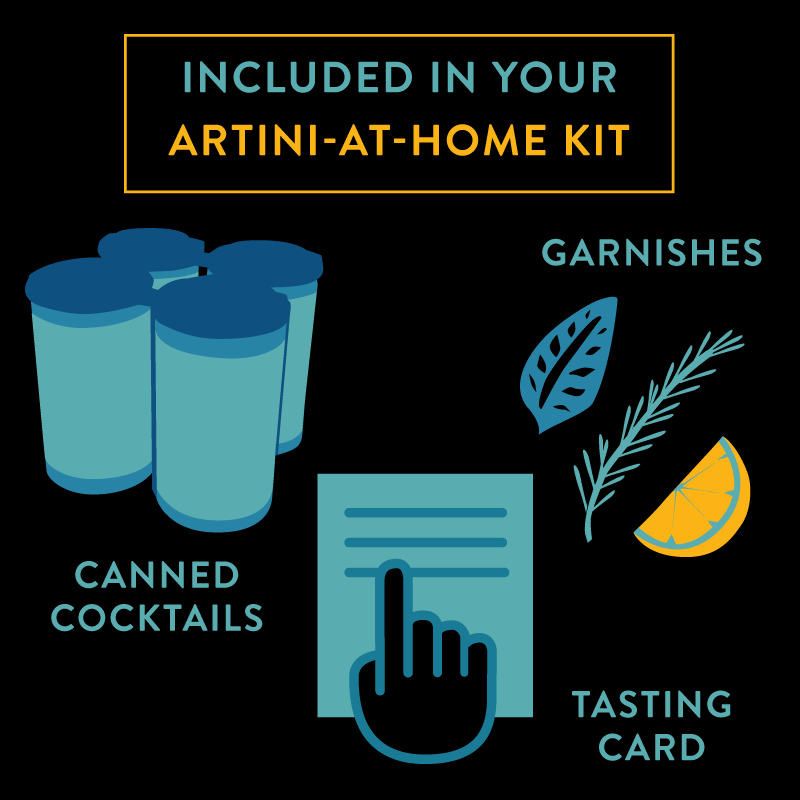 INCLUDED IN YOUR
ARTINI-AT-HOME KIT

GARNISHES

CANNED COCKTAILS

TASTING CARD