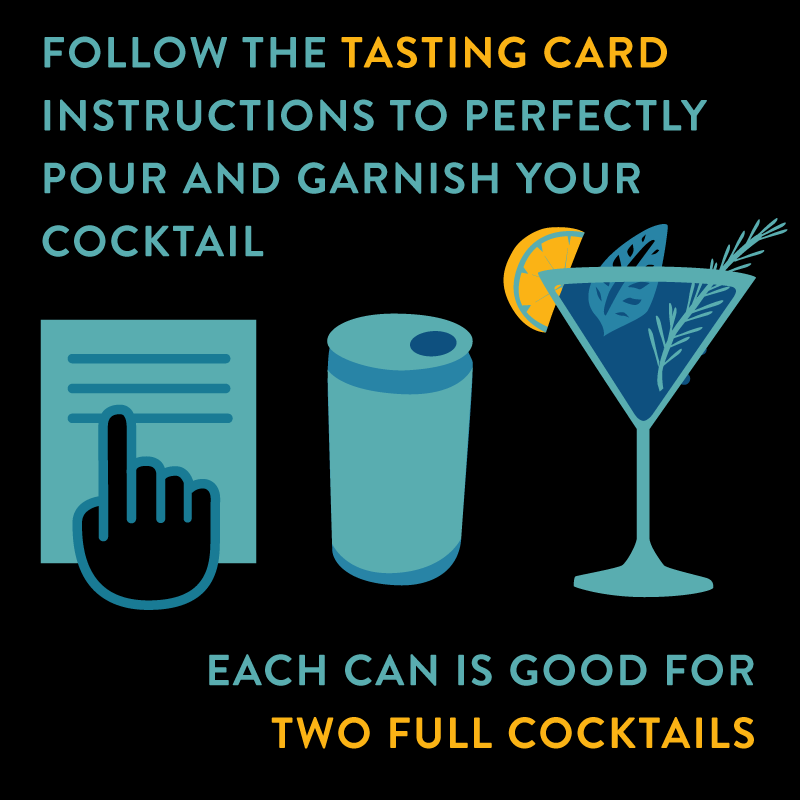 FOLLOW THE TASTING CARD INSTRUCTIONS TO PERFECTLY POUR AND GARNISH YOUR COCKTAIL

EACH CAN IS GOOD FOR TWO FULL COCKTAILS