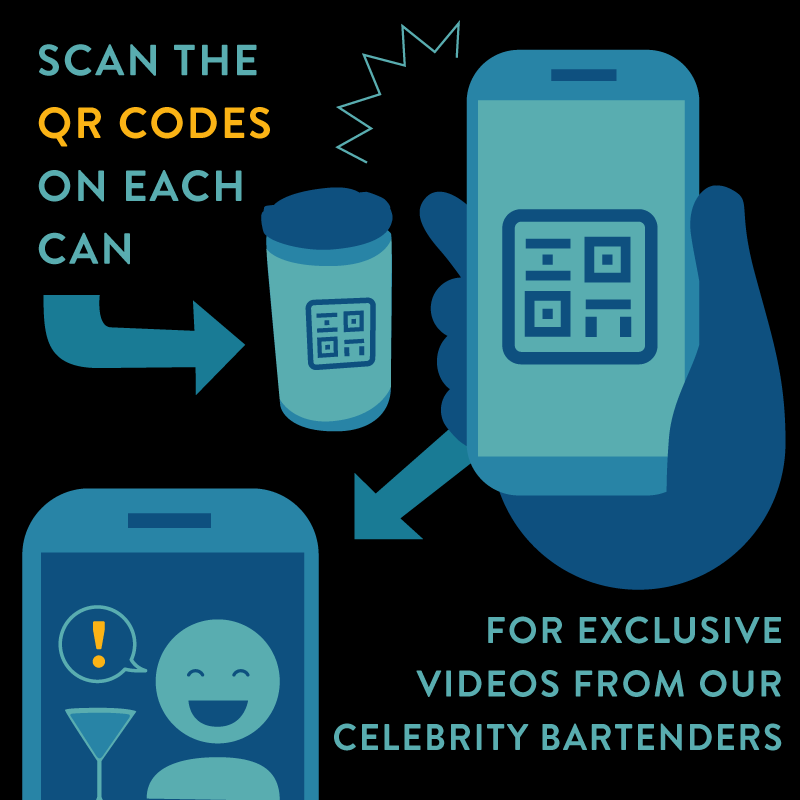 SCAN THE QR CODES ON EACH CAN

!

FOR EXCLUSIVE VIDEOS FROM OUR CELEBRITY BARTENDERS