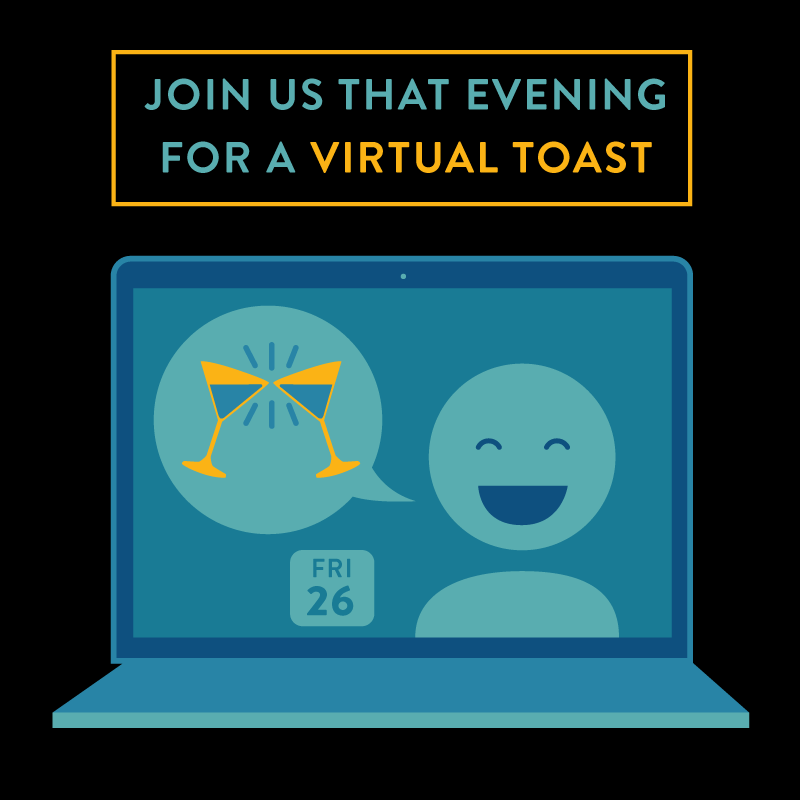 JOIN US THAT EVENING FOR A VIRTUAL TOAST

FRI
26