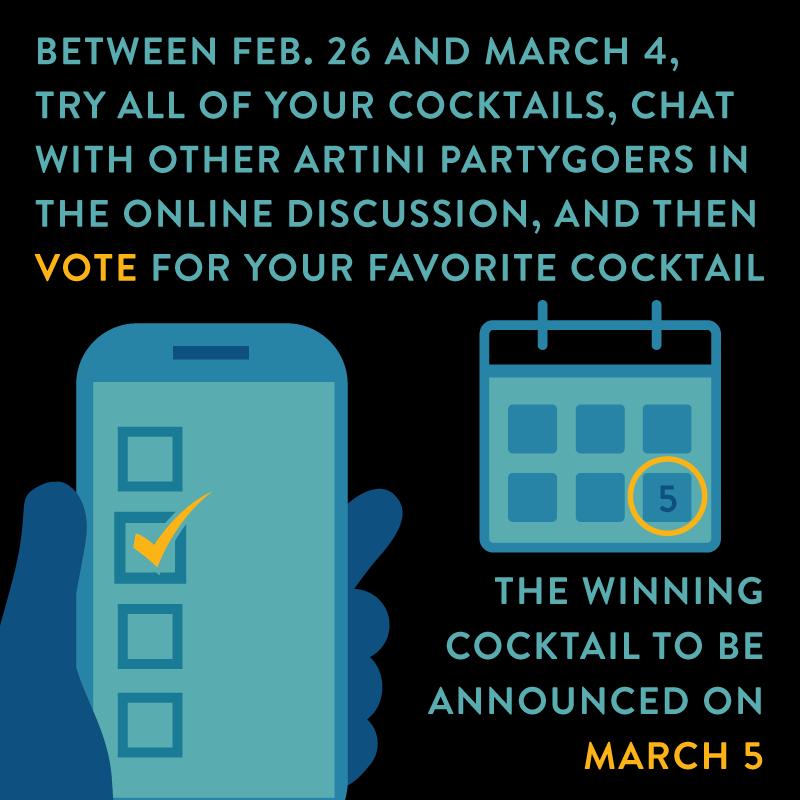 BETWEEN FEB. 26 AND MARCH 4, TRY ALL OF YOUR COCKTAILS, CHAT WITH OTHER ARTINI PARTYGOERS IN THE ONLINE DISCUSSION, AND THEN VOTE FOR YOUR FAVORITE COCKTAIL

5

THE WINNING COCKTAIL TO BE ANNOUNCED ON MARCH 5